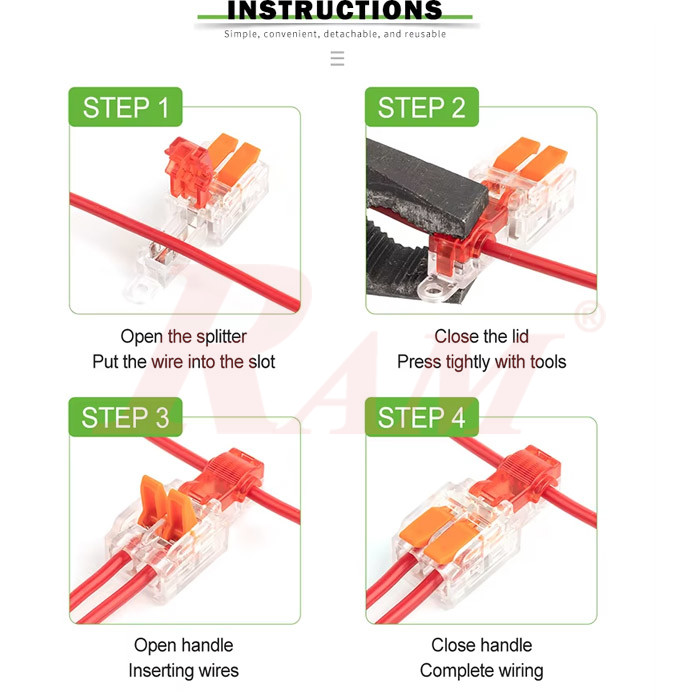 INSTRUCTIONS

Simple, convenient, detachable, and reusable

STEP 1

Open the splitter
Put the wire into the slot

STEP 2

Close the lid
Press tightly with tools

STEP 3

Open handle
Inserting wires

STEP 4

Close handle
Complete wiring

RAM®